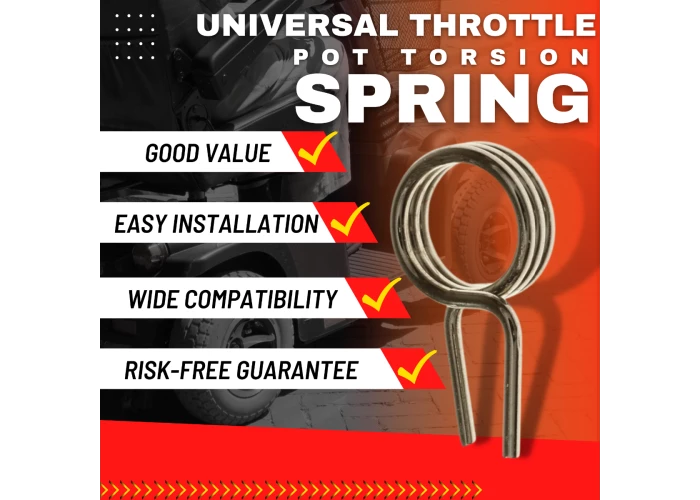 UNIVERSAL THROTTLE
POT TORSION
SPRING

GOOD VALUE

EASY INSTALLATION

WIDE COMPATIBILITY

RISK-FREE GUARANTEE